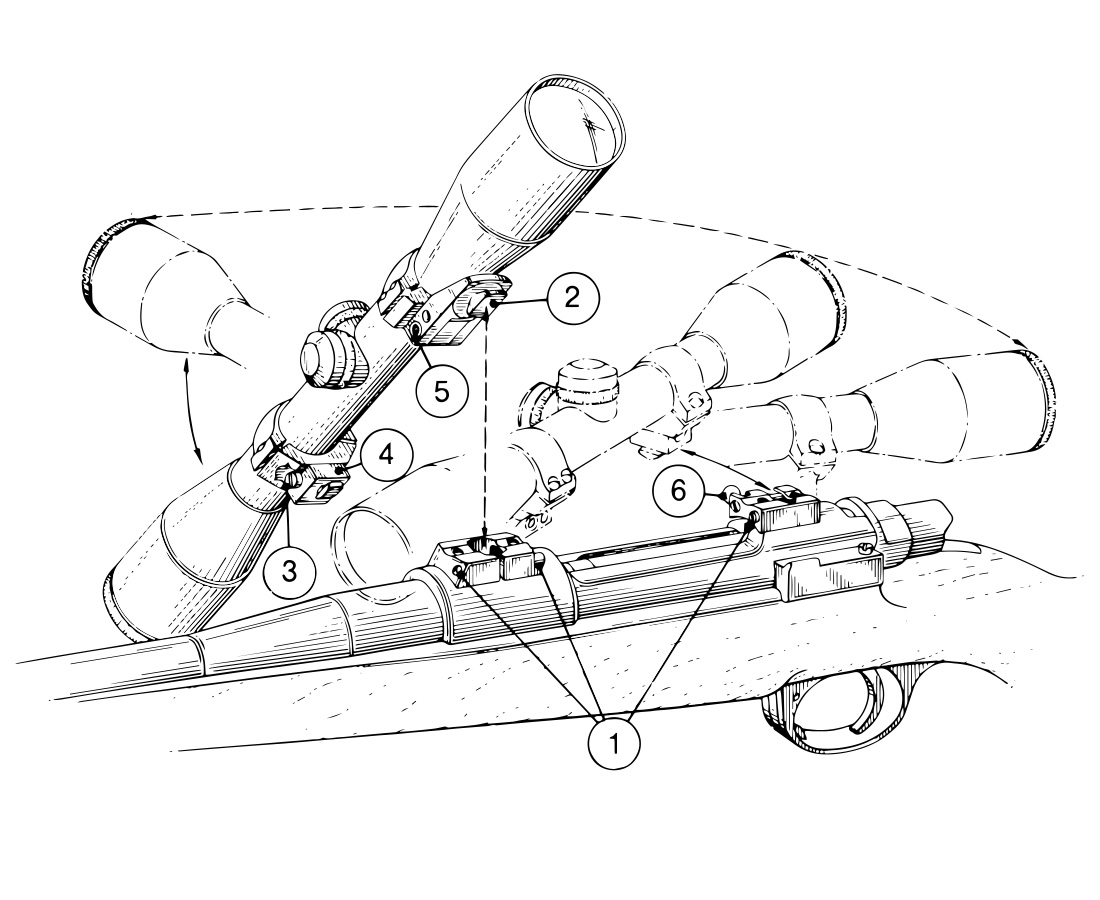 2
5
4
3
6
1